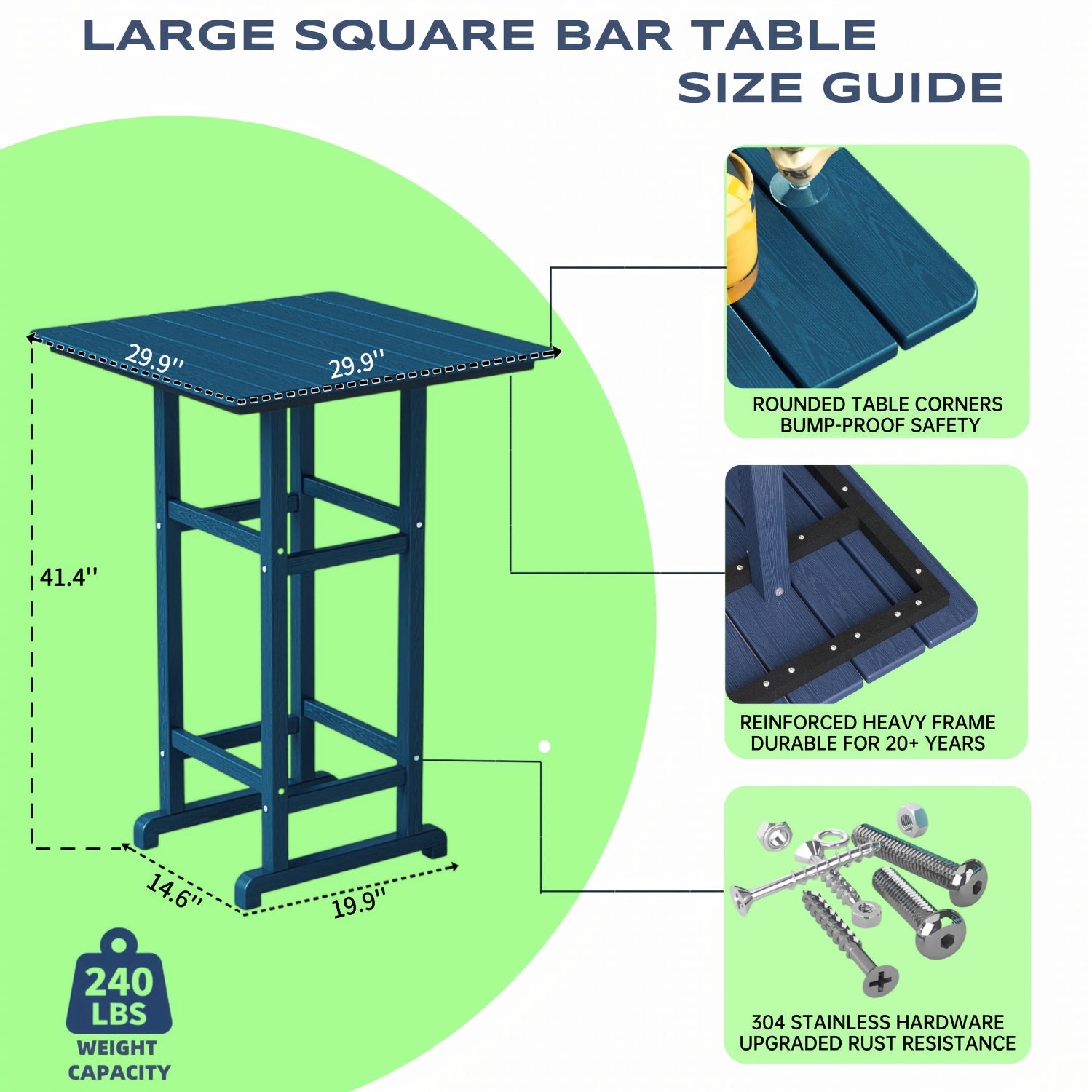 LARGE SQUARE BAR TABLE
SIZE GUIDE

29.9''
29.9''
41.4''
14.6''
19.9''

240 LBS
WEIGHT CAPACITY

ROUNDED TABLE CORNERS
BUMP-PROOF SAFETY

REINFORCED HEAVY FRAME
DURABLE FOR 20+ YEARS

304 STAINLESS HARDWARE
UPGRADED RUST RESISTANCE